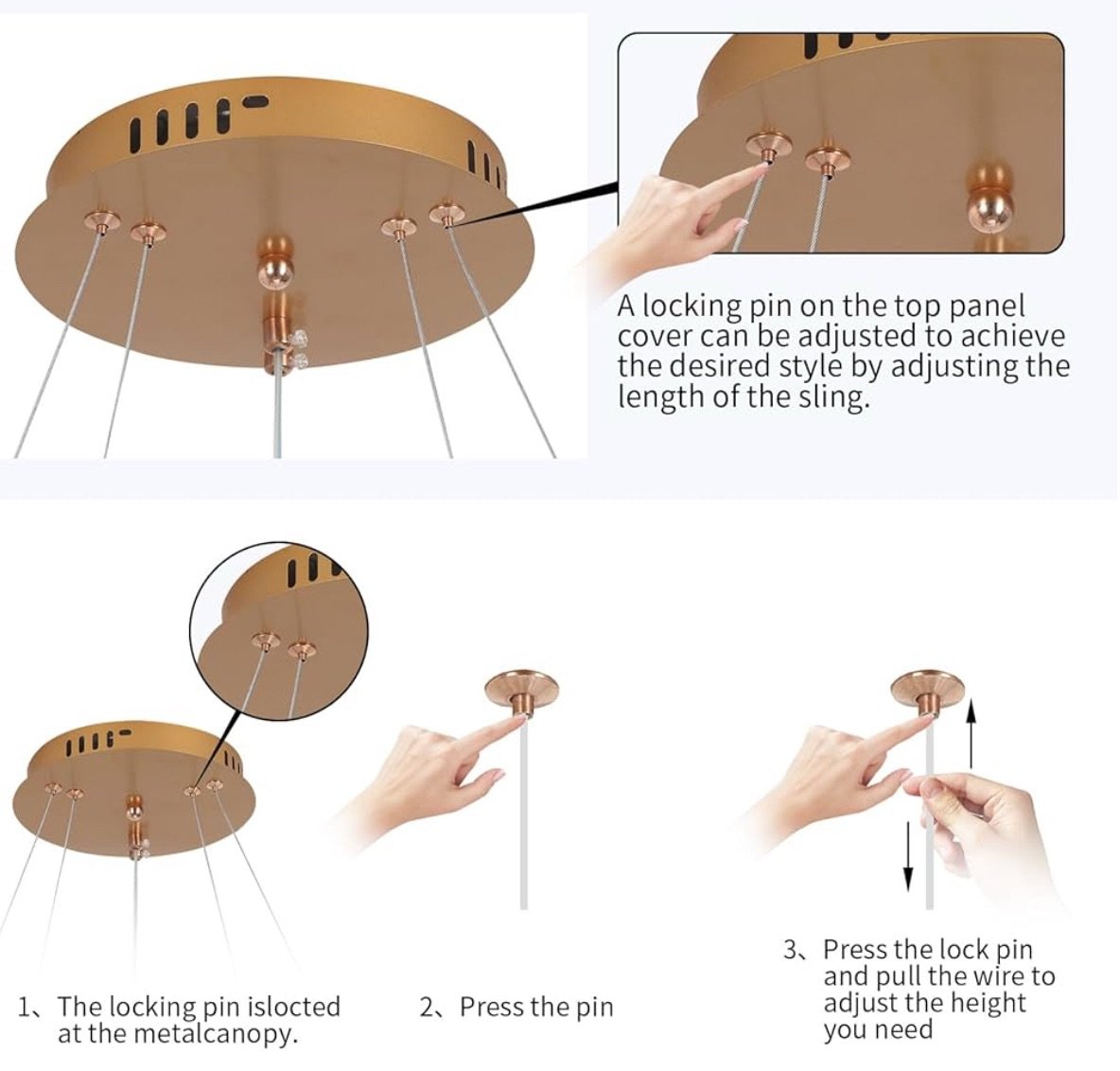 A locking pin on the top panel cover can be adjusted to achieve the desired style by adjusting the length of the sling.

1、The locking pin islocted at the metalcanopy.

2、Press the pin

3、Press the lock pin and pull the wire to adjust the height you need