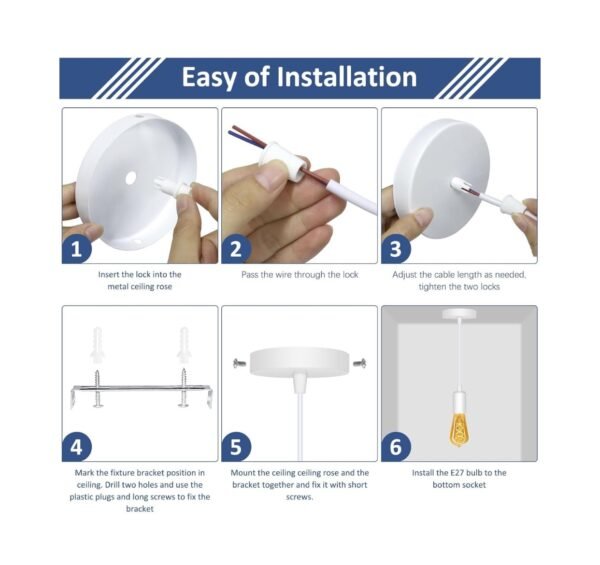 Easy of Installation

1

Insert the lock into the metal ceiling rose

2

Pass the wire through the lock

3

Adjust the cable length as needed, tighten the two locks

4

Mark the fixture bracket position in ceiling. Drill two holes and use the plastic plugs and long screws to fix the bracket

5

Mount the ceiling ceiling rose and the bracket together and fix it with short screws.

6

Install the E27 bulb to the bottom socket