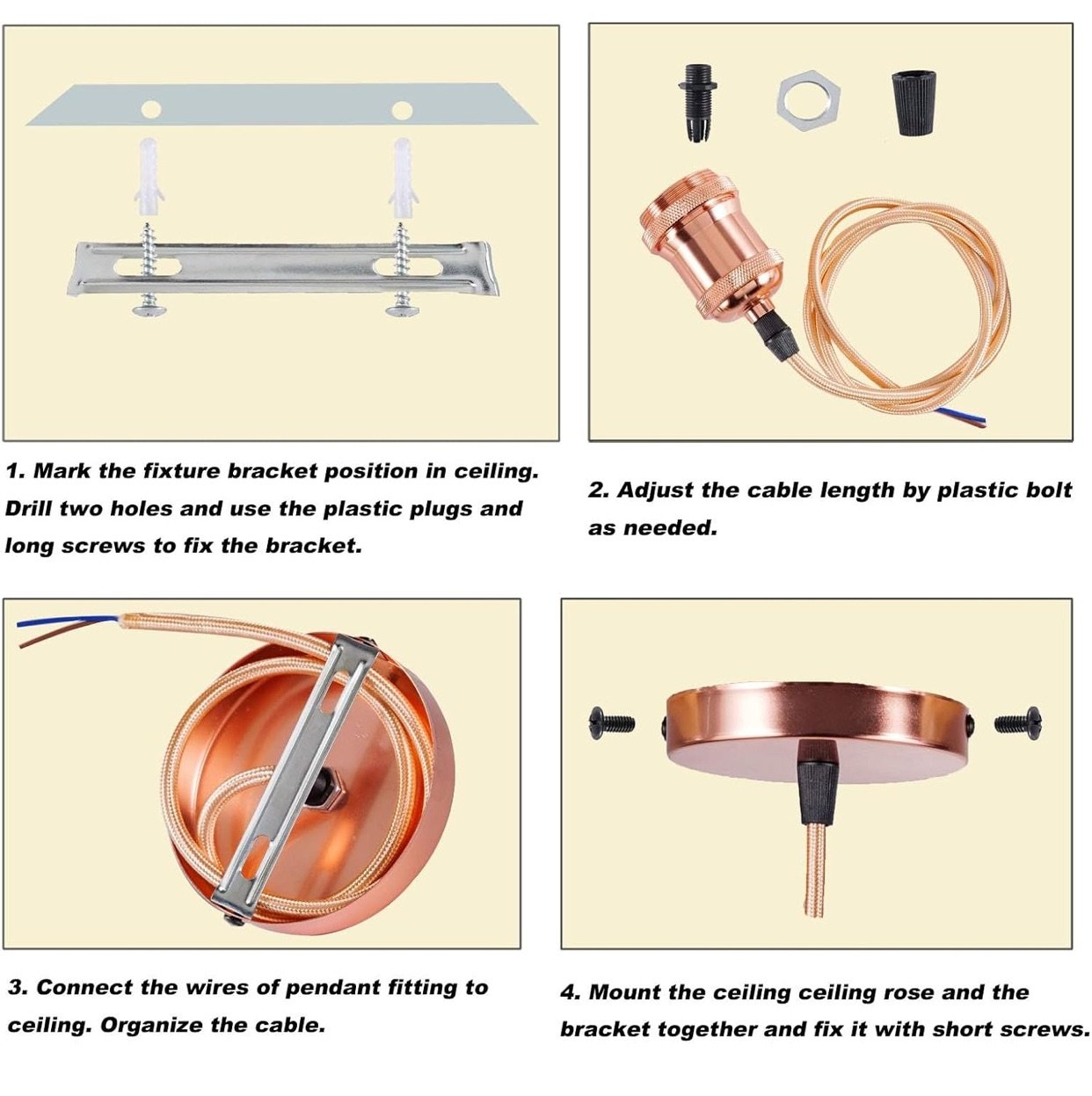 1. Mark the fixture bracket position in ceiling. Drill two holes and use the plastic plugs and long screws to fix the bracket.

2. Adjust the cable length by plastic bolt as needed.

3. Connect the wires of pendant fitting to ceiling. Organize the cable.

4. Mount the ceiling ceiling rose and the bracket together and fix it with short screws.