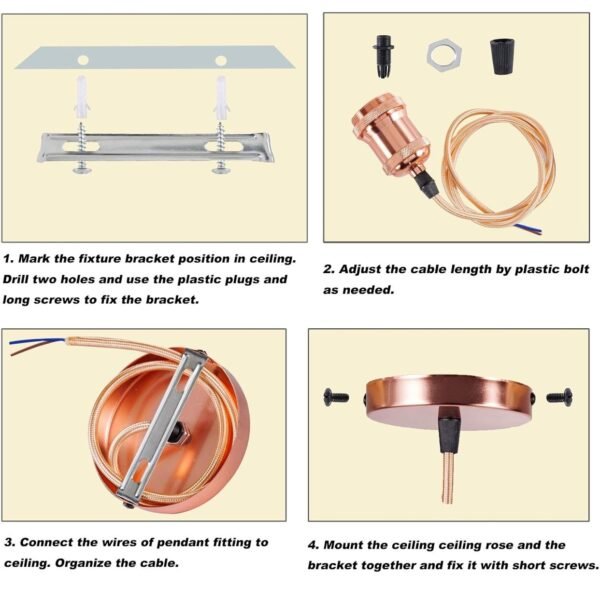 1. Mark the fixture bracket position in ceiling. Drill two holes and use the plastic plugs and long screws to fix the bracket.

2. Adjust the cable length by plastic bolt as needed.

3. Connect the wires of pendant fitting to ceiling. Organize the cable.

4. Mount the ceiling ceiling rose and the bracket together and fix it with short screws.