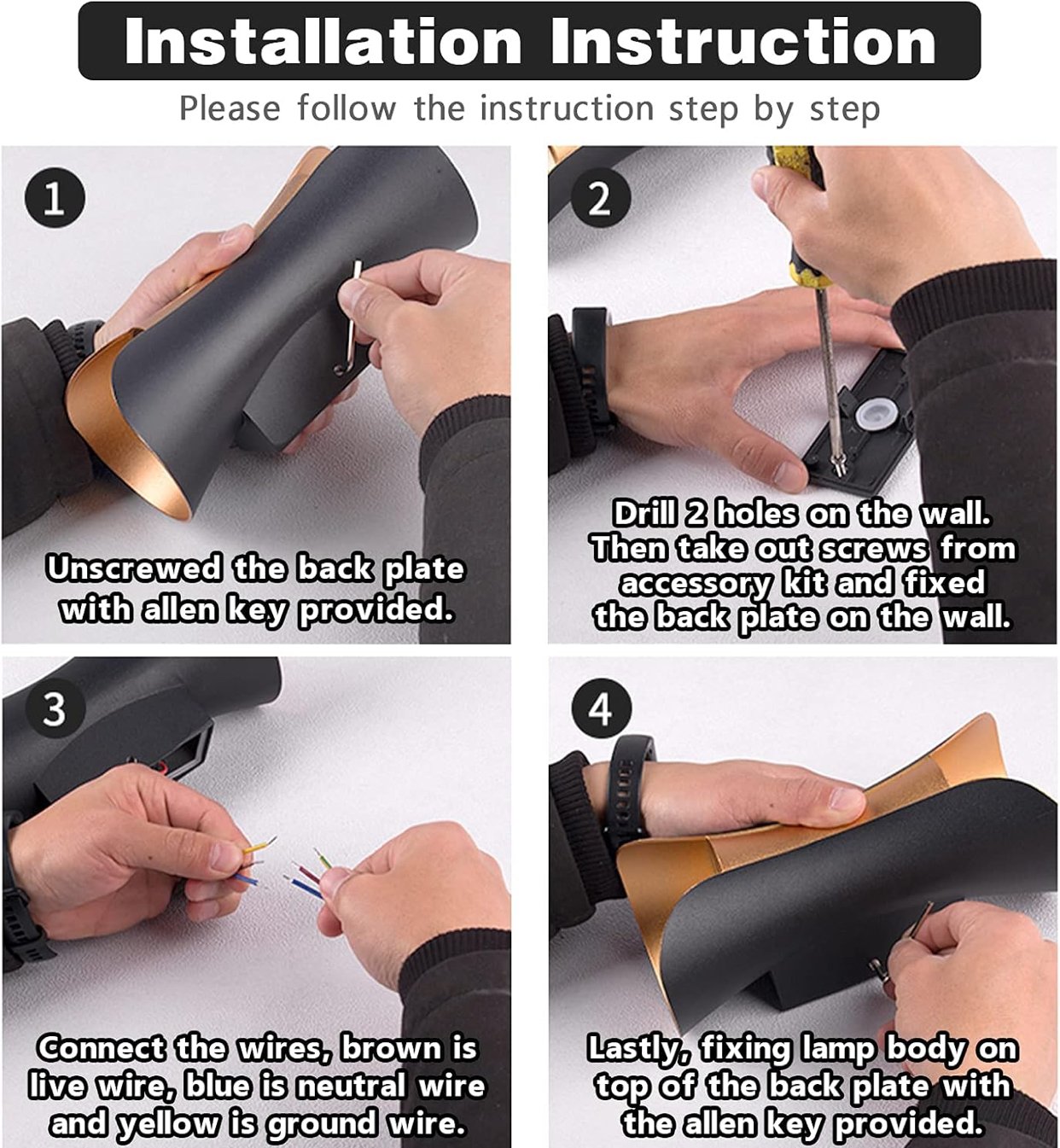 Installation Instruction

Please follow the instruction step by step

1

Unscrewed the back plate with allen key provided.

2

Drill 2 holes on the wall. Then take out screws from accessory kit and fixed the back plate on the wall.

3

Connect the wires, brown is live wire, blue is neutral wire and yellow is ground wire.

4

Lastly, fixing lamp body on top of the back plate with the allen key provided.