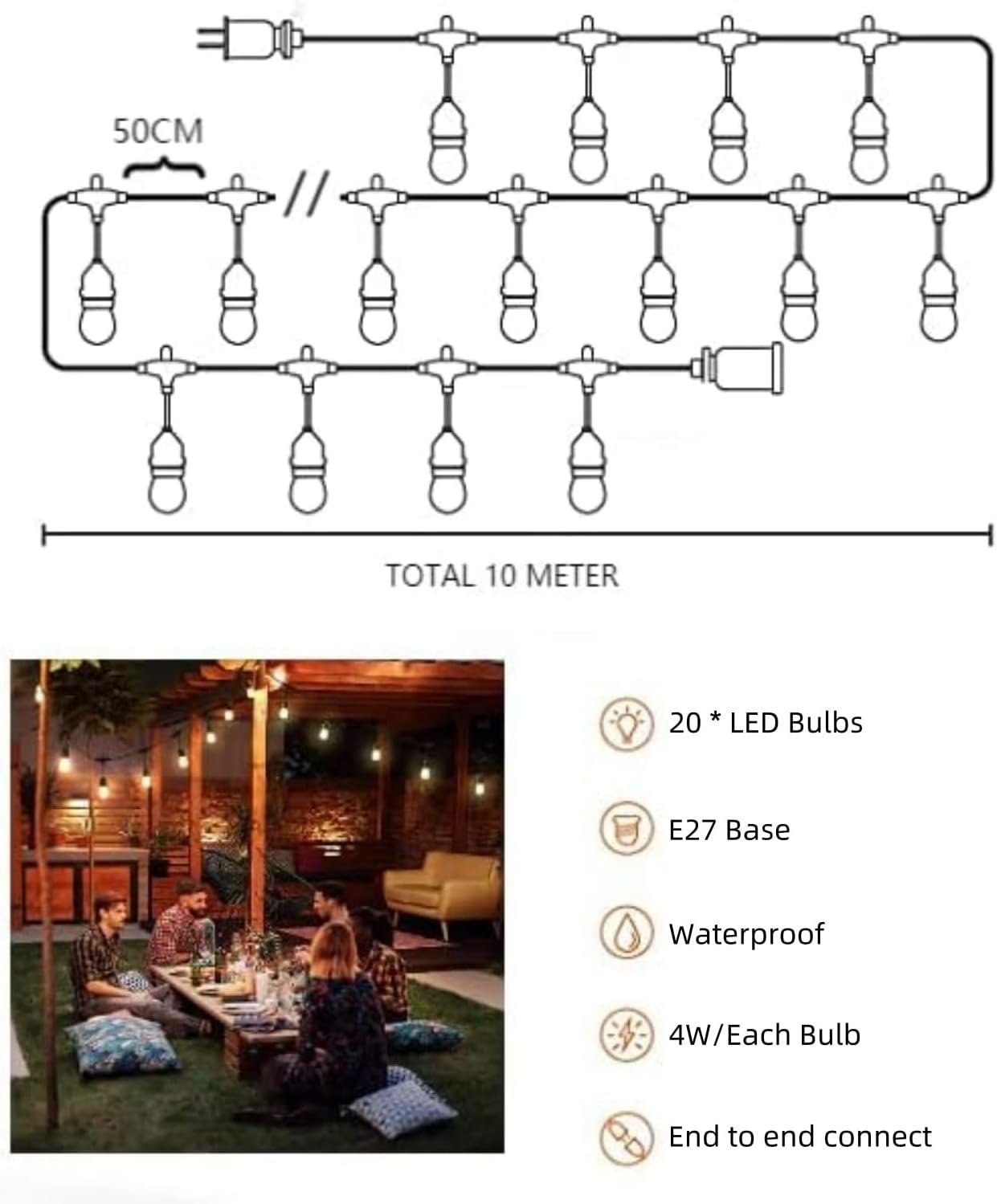 50CM

//

TOTAL 10 METER

20 * LED Bulbs

E27 Base

Waterproof

4W/Each Bulb

End to end connect